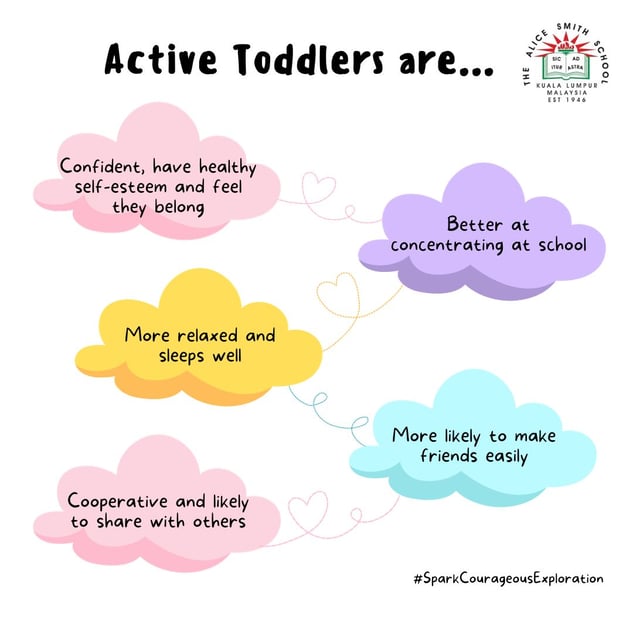 Active Toddlers are...

THE ALICE SMITH SCHOOL
SIC ITUR AD ASTRA
KUALA LUMPUR
MALAYSIA
EST 1946

Confident, have healthy self-esteem and feel they belong

Better at concentrating at school

More relaxed and sleeps well

More likely to make friends easily

Cooperative and likely to share with others

#SparkCourageousExploration